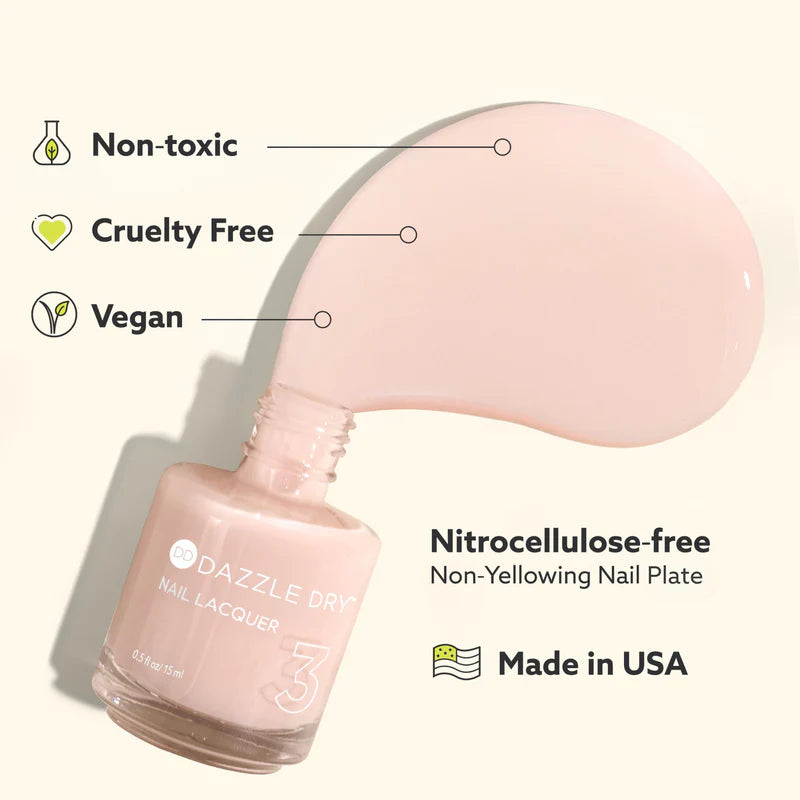 Non-toxic

Cruelty Free

Vegan

DD DAZZLE DRY™
NAIL LACQUER
0.5 fl oz / 15 ml
3

Nitrocellulose-free
Non-Yellowing Nail Plate

Made in USA